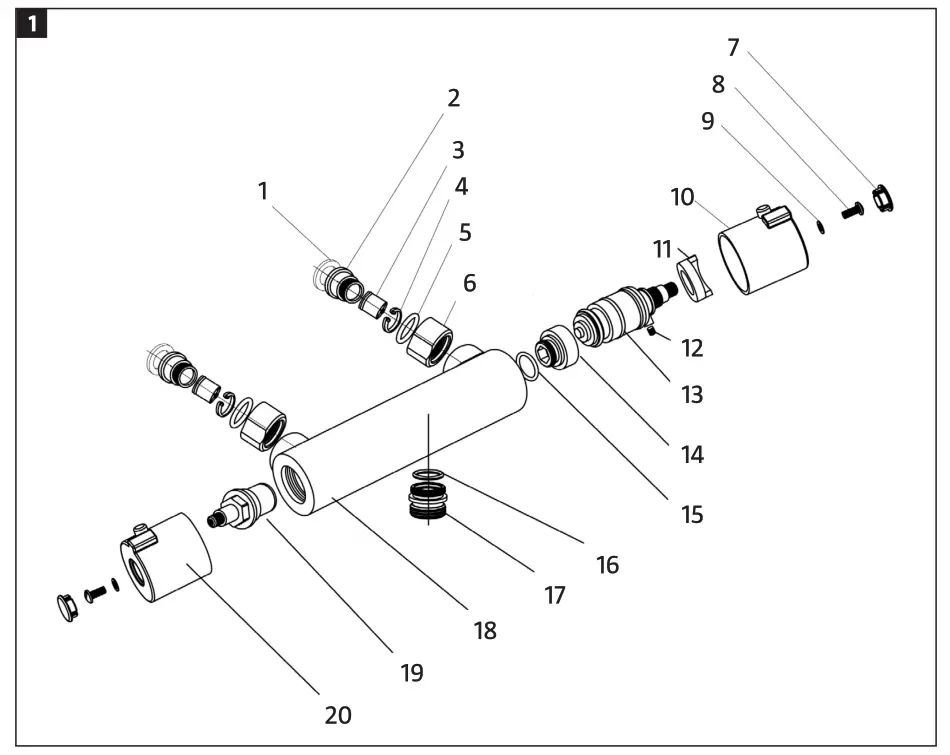 1

1
2
3
4
5
6
7
8
9
10
11
12
13
14
15
16
17
18
19
20