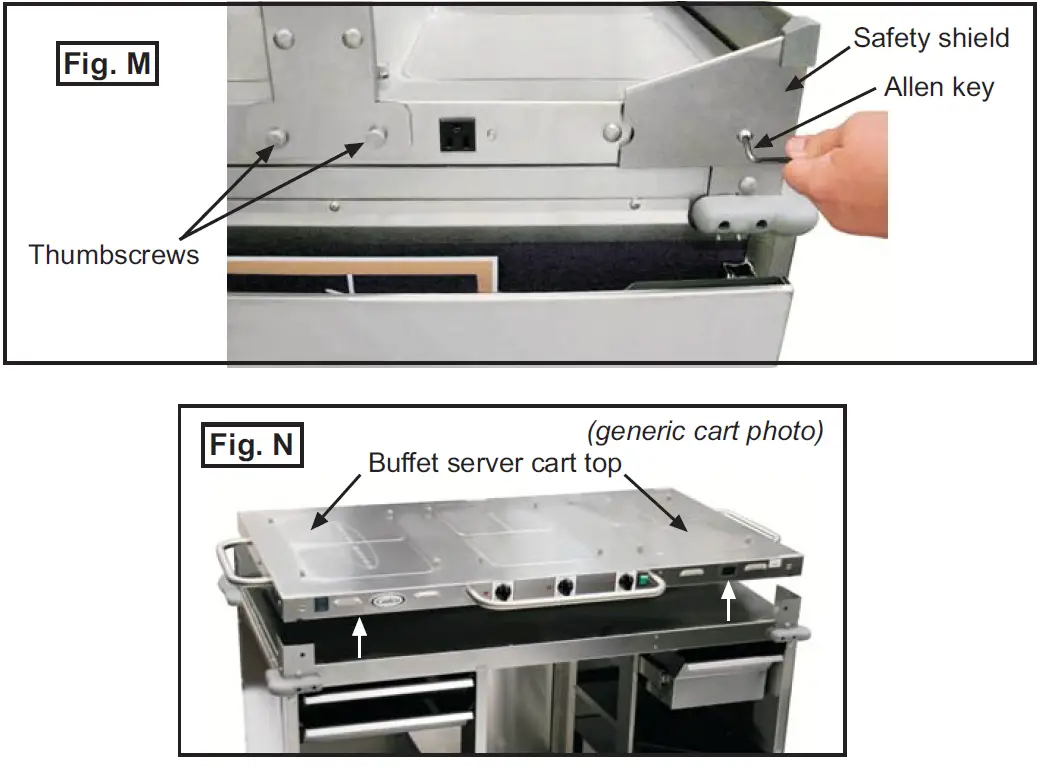 Fig. M

Safety shield

Allen key

Thumbscrews

Fig. N

(generic cart photo)

Buffet server cart top