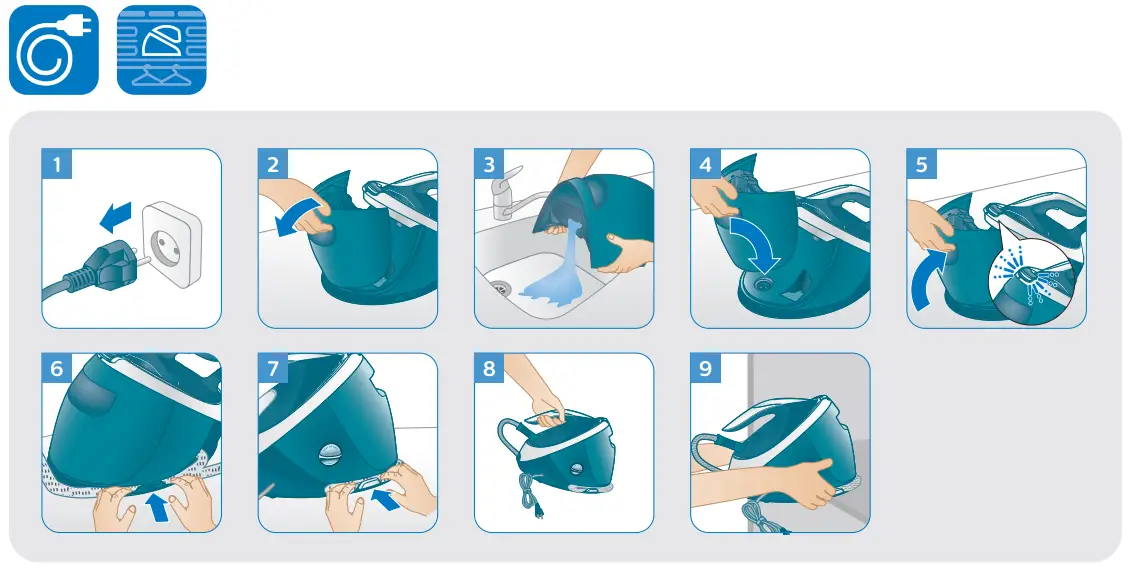 1
2
3
4
5
6
7
8
9