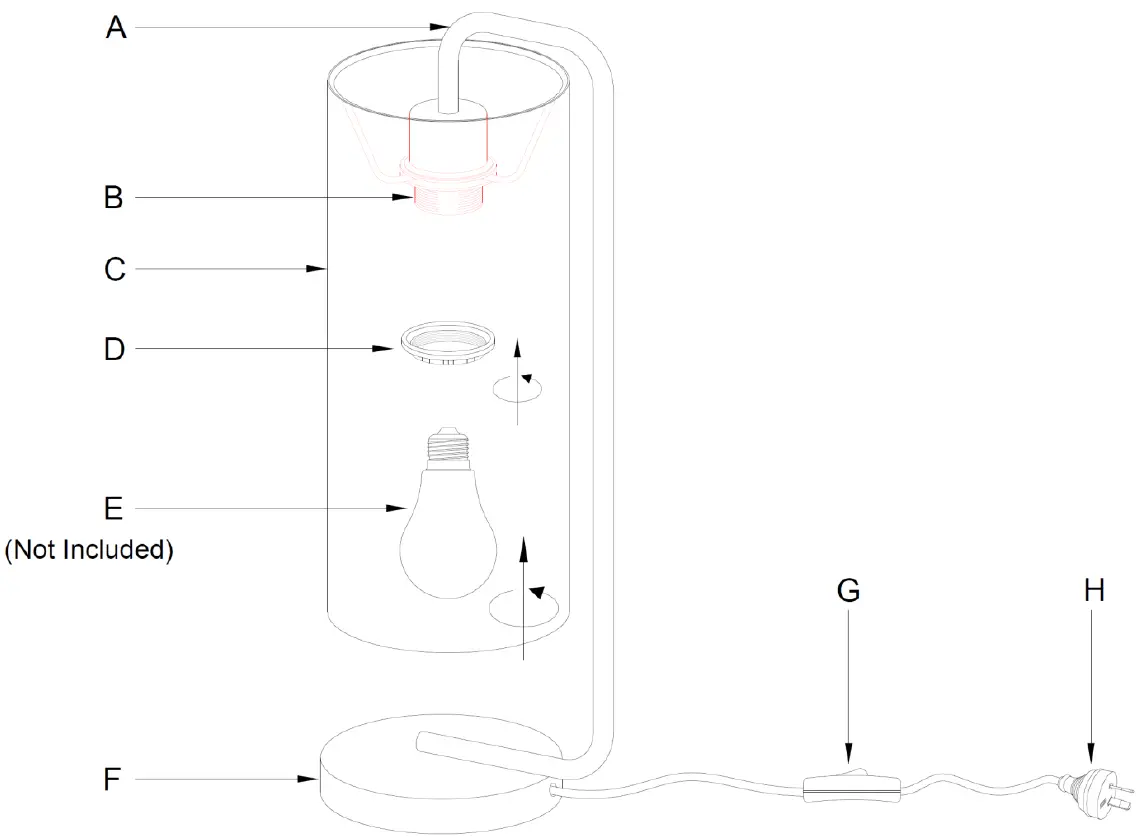 A
B
C
D
E
(Not Included)
F
G
H