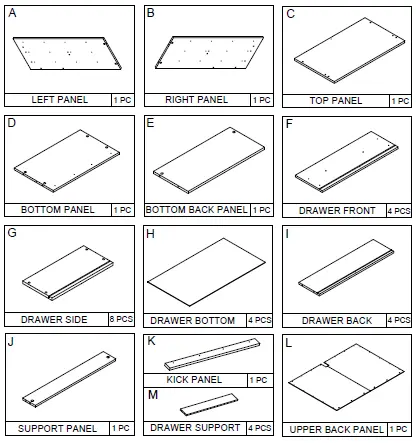 A

LEFT PANEL 1 PC

B

RIGHT PANEL 1 PC

C

TOP PANEL 1 PC

D

BOTTOM PANEL 1 PC

E

BOTTOM BACK PANEL 1 PC

F

DRAWER FRONT 4 PCS

G

DRAWER SIDE 8 PCS

H

DRAWER BOTTOM 4 PCS

I

DRAWER BACK 4 PCS

J

SUPPORT PANEL 1 PC

K

KICK PANEL 1 PC

M

DRAWER SUPPORT 4 PCS

L

UPPER BACK PANEL 1 PC