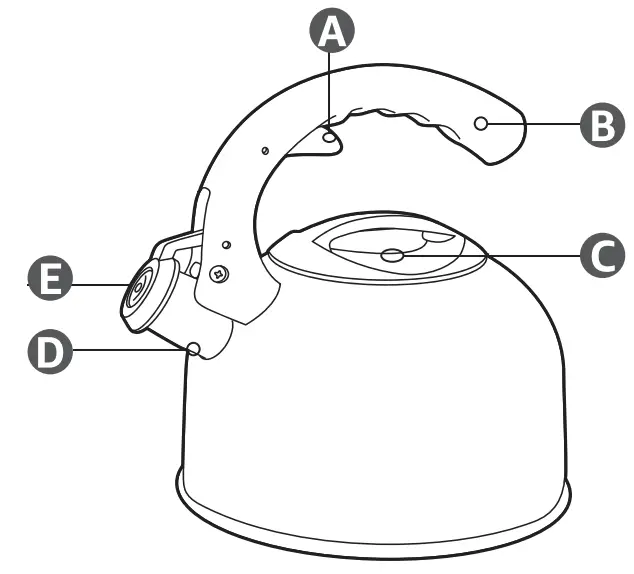 A
B
C
E
D