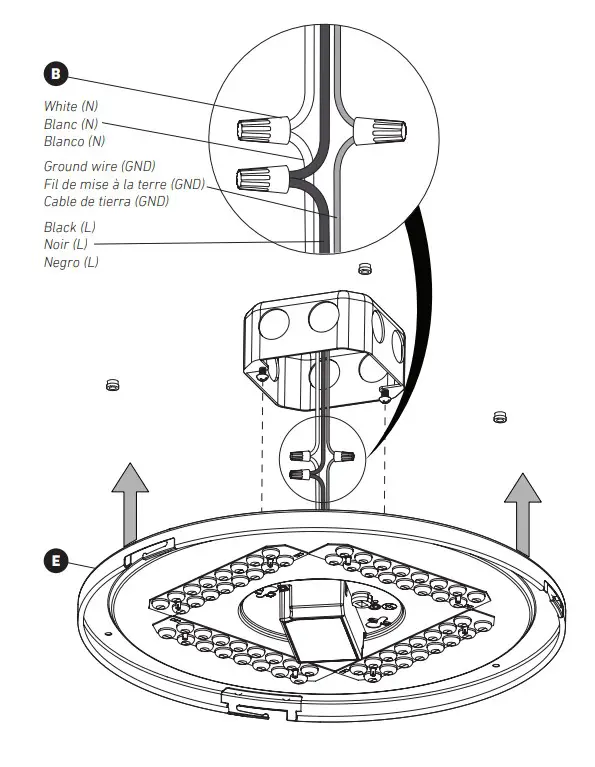 B

White (N)
Blanc (N)
Blanco (N)

Ground wire (GND)
Fil de mise à la terre (GND)
Cable de tierra (GND)

Black (L)
Noir (L)
Negro (L)

E