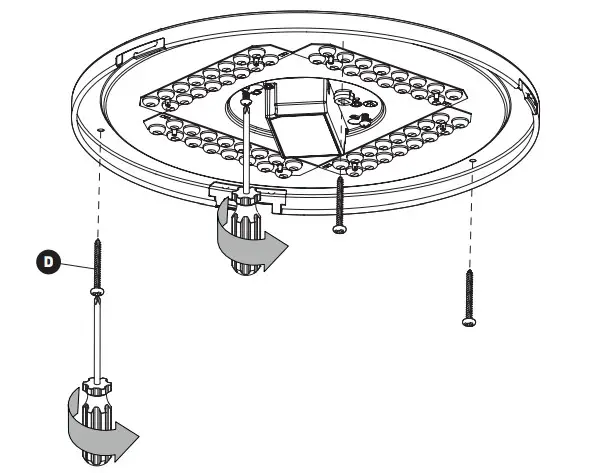 D