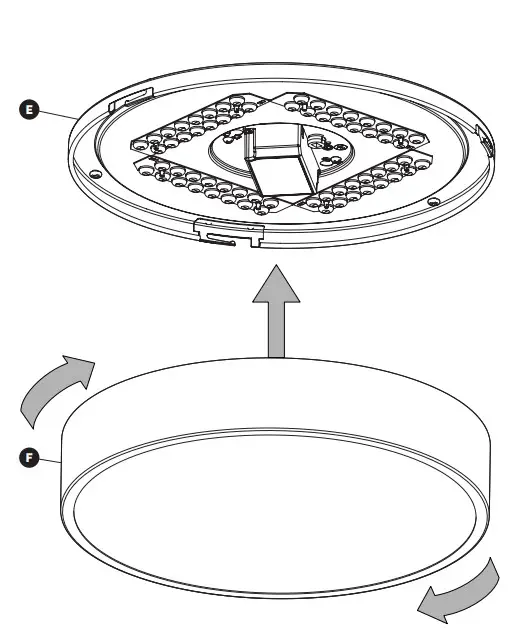 E

F