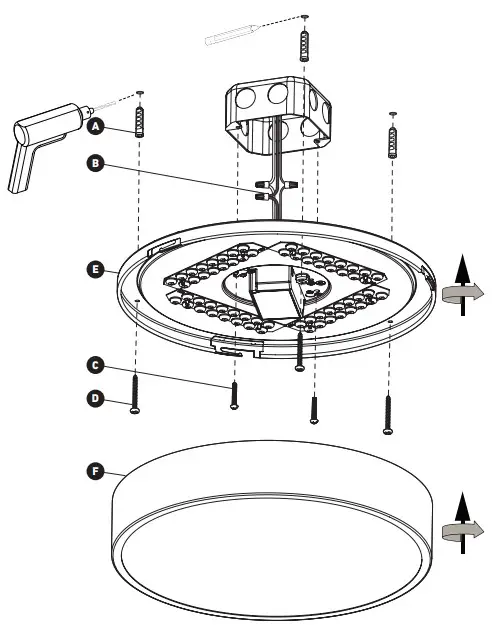 A
B
E
C
D
F