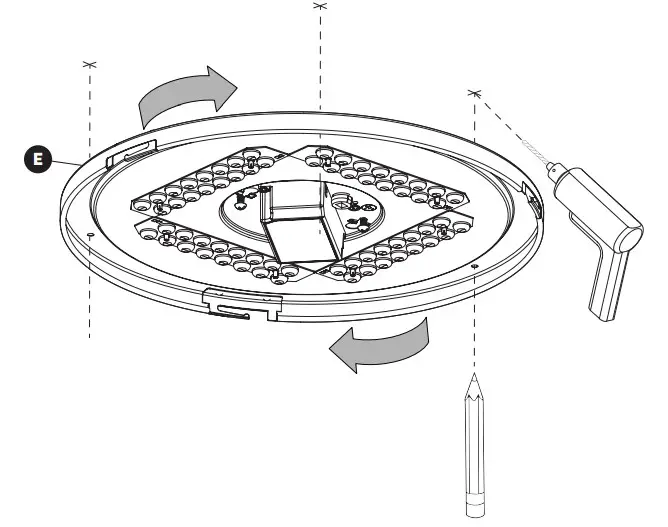 E