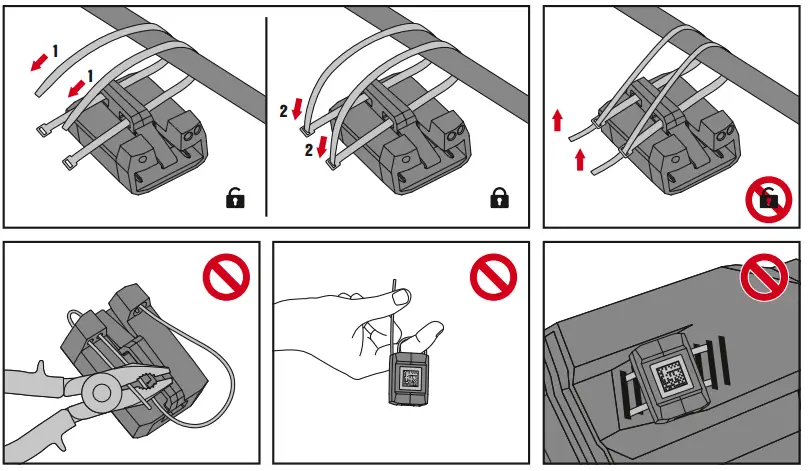 1
1
2
2