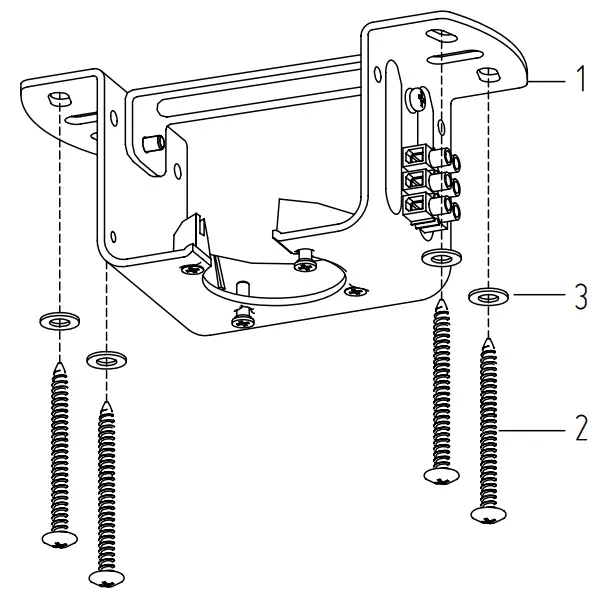 1
3
2