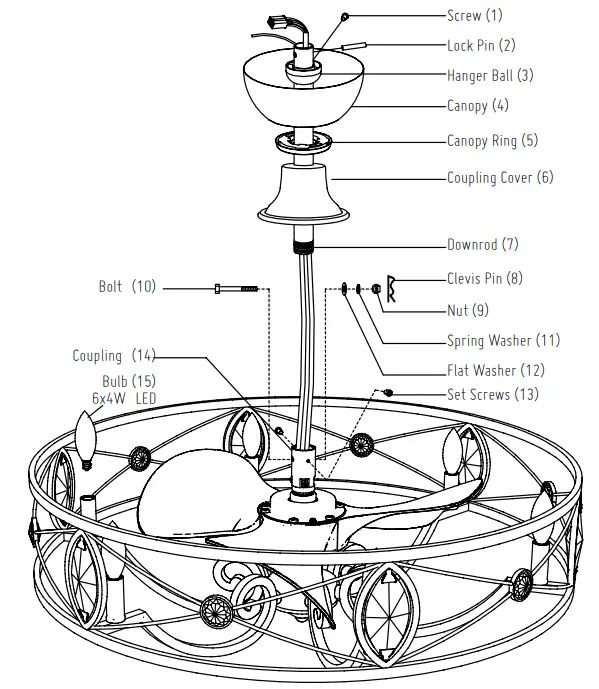 Screw (1)
Lock Pin (2)
Hanger Ball (3)
Canopy (4)
Canopy Ring (5)
Coupling Cover (6)
Downrod (7)
Bolt (10)
Clevis Pin (8)
Nut (9)
Spring Washer (11)
Coupling (14)
Flat Washer (12)
Bulb (15)
6x4W LED
Set Screws (13)