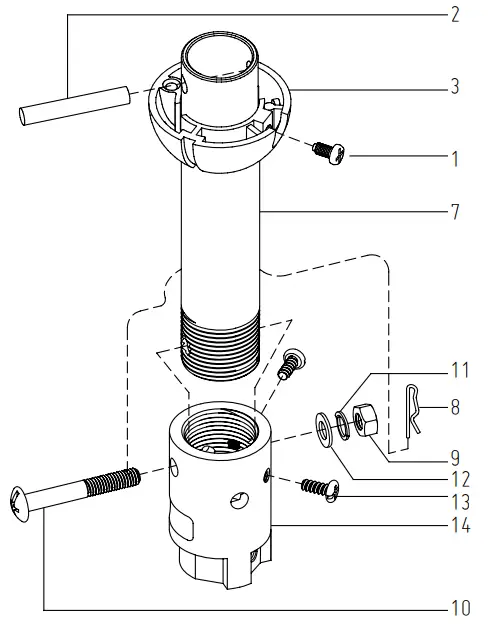 2
3
1
7
11
8
9
12
13
14
10