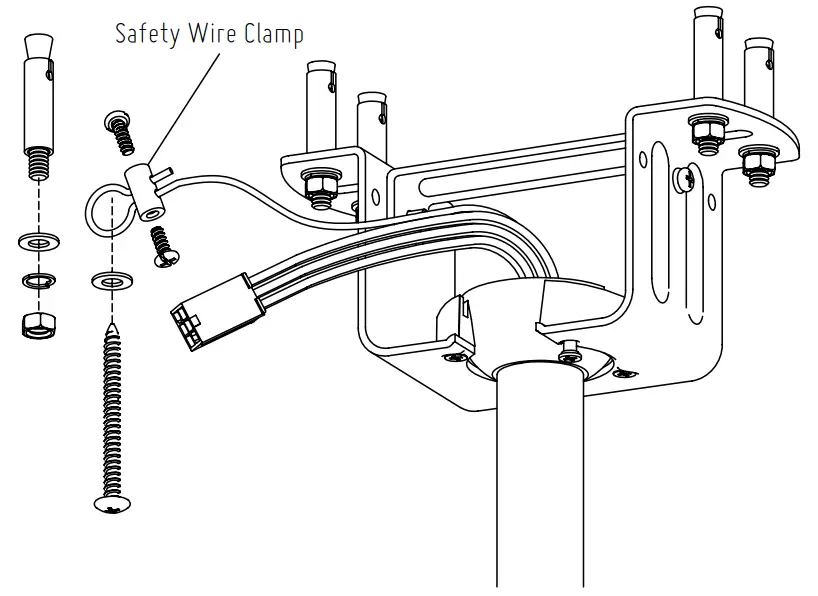 Safety Wire Clamp