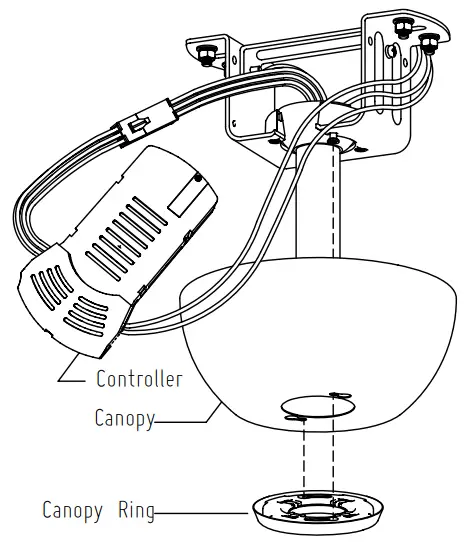 Controller

Canopy

Canopy Ring