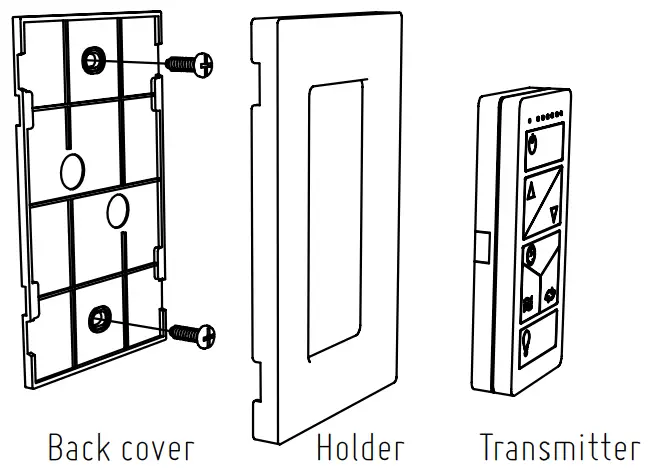 Back cover

Holder

Transmitter