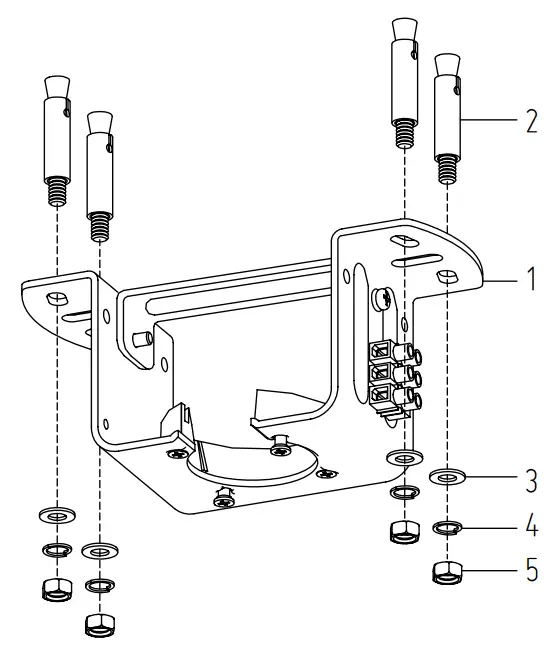 2
1
3
4
5