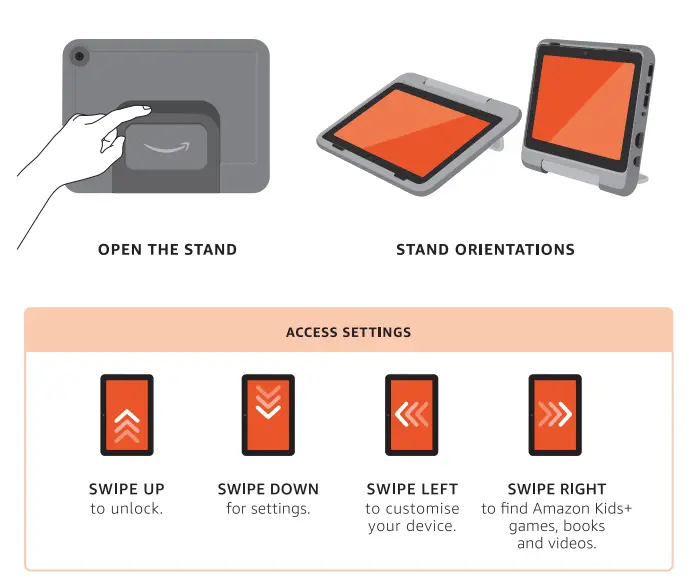 OPEN THE STAND

STAND ORIENTATIONS

ACCESS SETTINGS

SWIPE UP
to unlock.

SWIPE DOWN
for settings.

SWIPE LEFT
to customise your device.

SWIPE RIGHT
to find Amazon Kids+ games, books and videos.