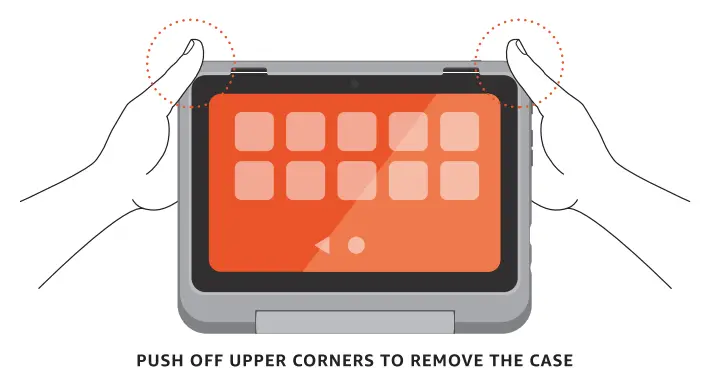 PUSH OFF UPPER CORNERS TO REMOVE THE CASE