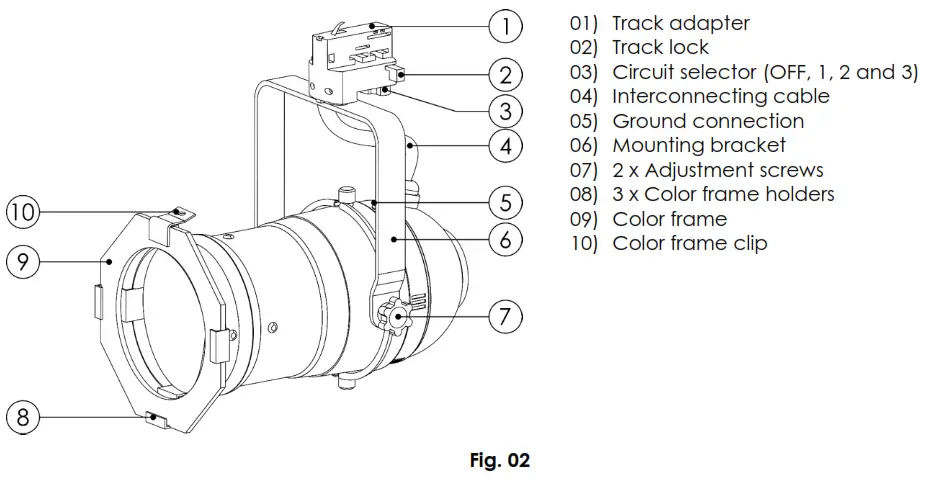 1
2
3
4
5
6
7
10
9
8

01) Track adapter
02) Track lock
03) Circuit selector (OFF, 1, 2 and 3)
04) Interconnecting cable
05) Ground connection
06) Mounting bracket
07) 2 x Adjustment screws
08) 3 x Color frame holders
09) Color frame
10) Color frame clip

Fig. 02