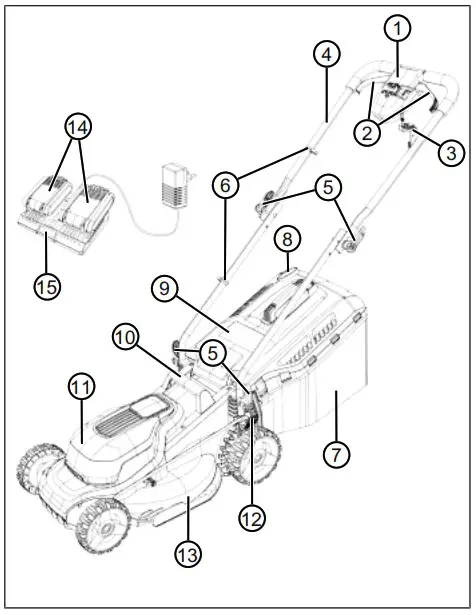 1
4
2
3
14
6
5
8
15
9
10
5
11
7
12
13