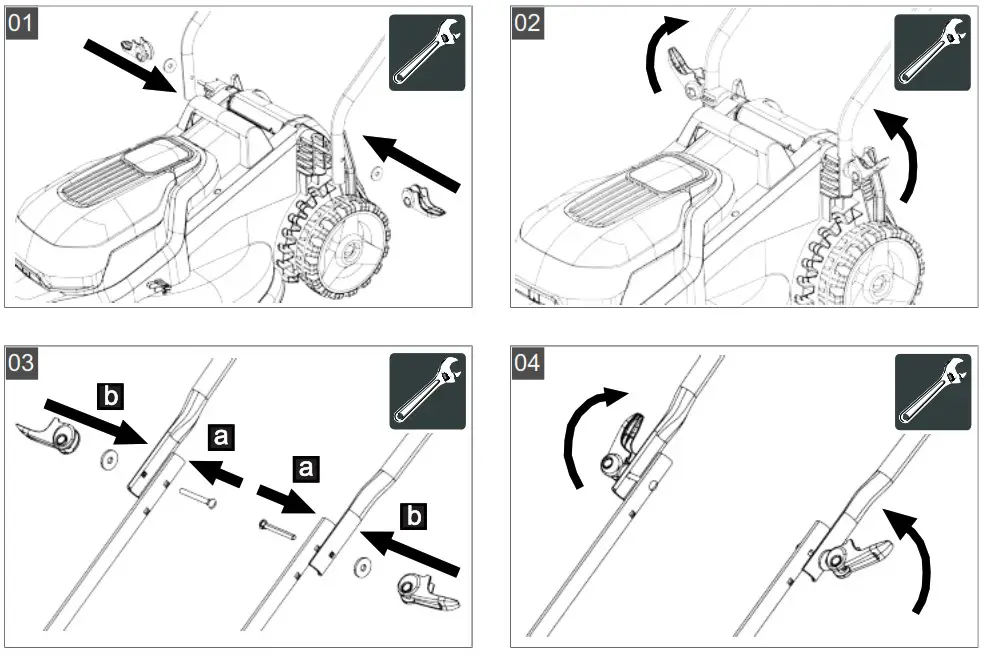 01

02

03

b

a

a

b

04