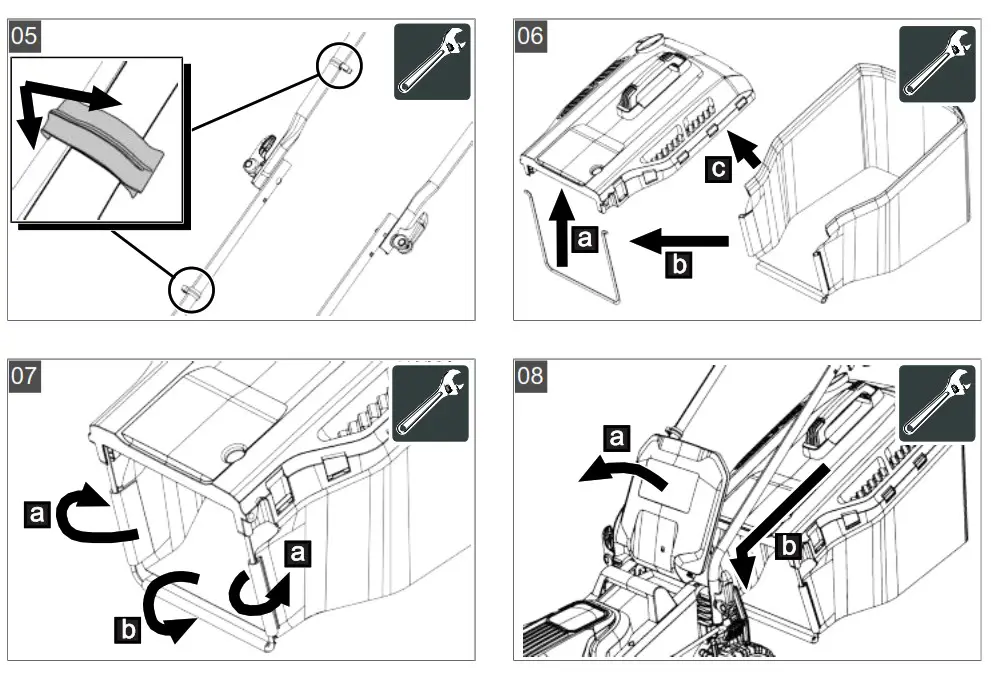 05

06

a

b

c

07

a

a

b

08

a

b