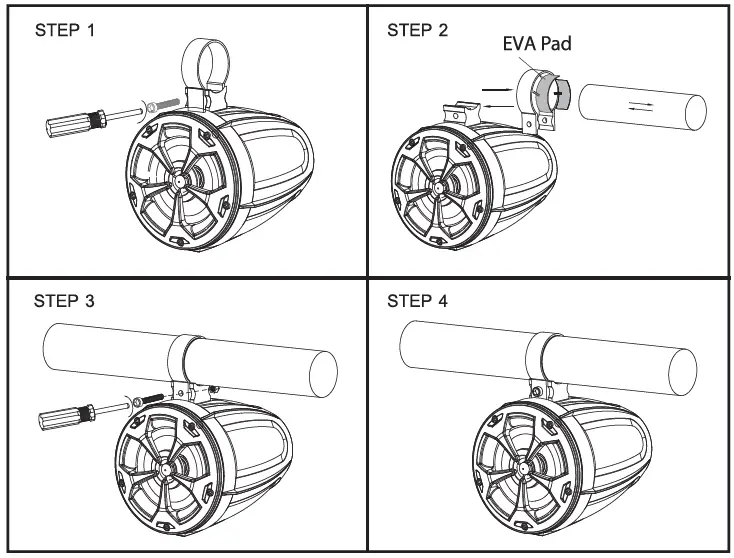 STEP 1

STEP 2

EVA Pad

STEP 3

STEP 4