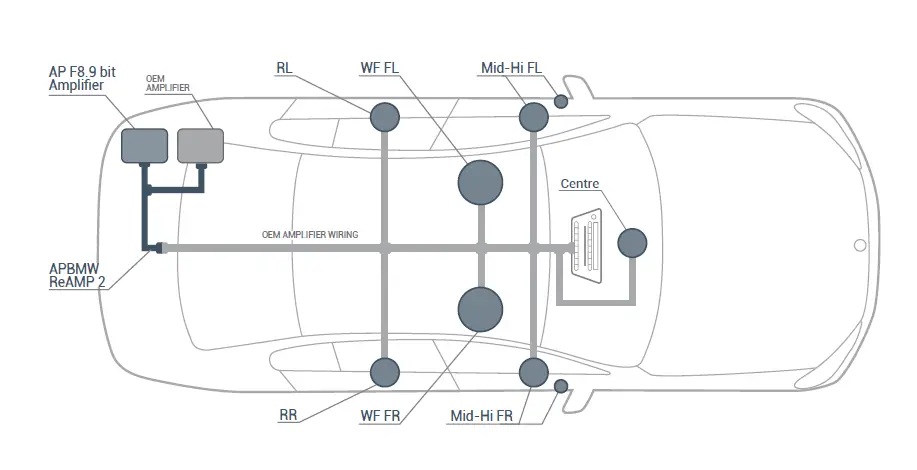 AP F8.9 bit Amplifier

OEM AMPLIFIER

RL

WF FL

Mid-Hi FL

Centre

OEM AMPLIFIER WIRING

APBMW ReAMP 2

RR

WF FR

Mid-Hi FR