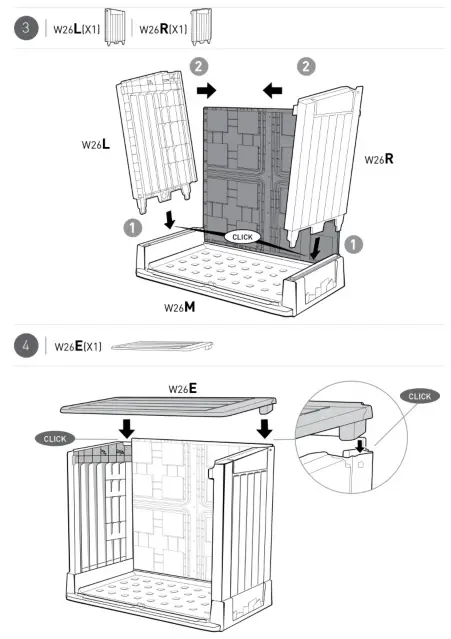 3 W26L(X1) W26R(X1)

2 2

W26L

W26R

1 CLICK 1

W26M

4 W26E(X1)

W26E

CLICK

CLICK