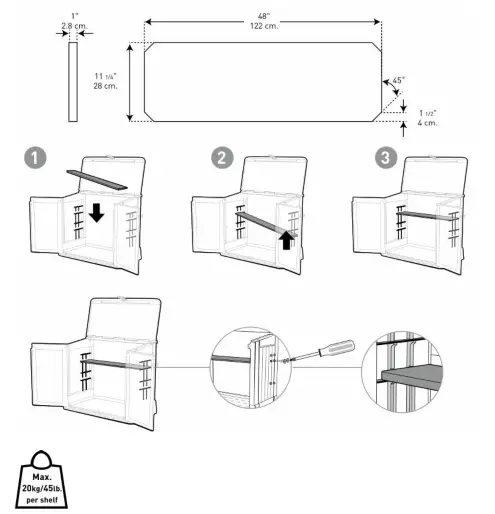 1"
2.8 cm.

48"
122 cm.

11 1/4"
28 cm.

45°

1 1/2"
4 cm.

1

2

3

Max.
20kg/45lb.
per shelf