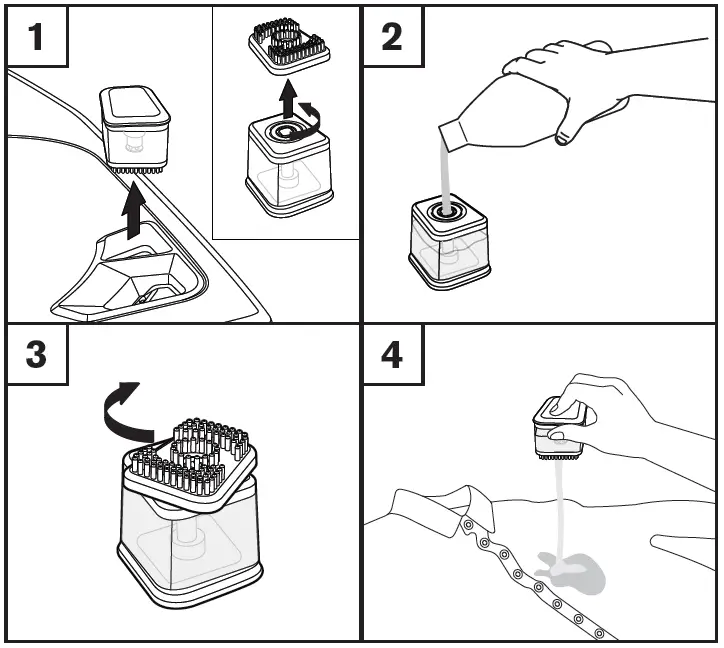 1

2

3

4