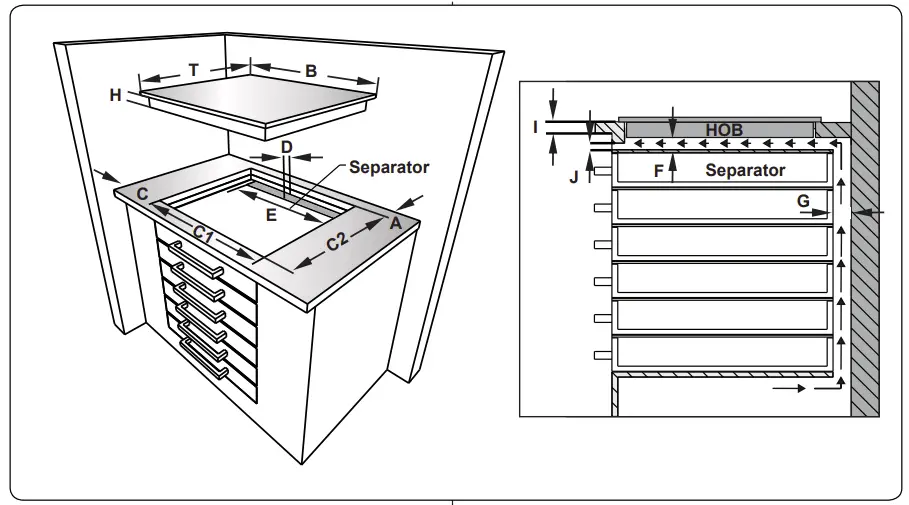 T
B
H
D
Separator
E
C
C1
C2
A
I
HOB
J
F
Separator
G