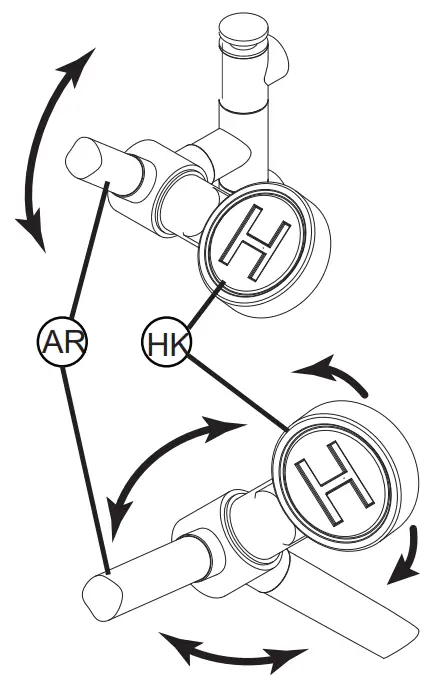 H
AR
HK
H