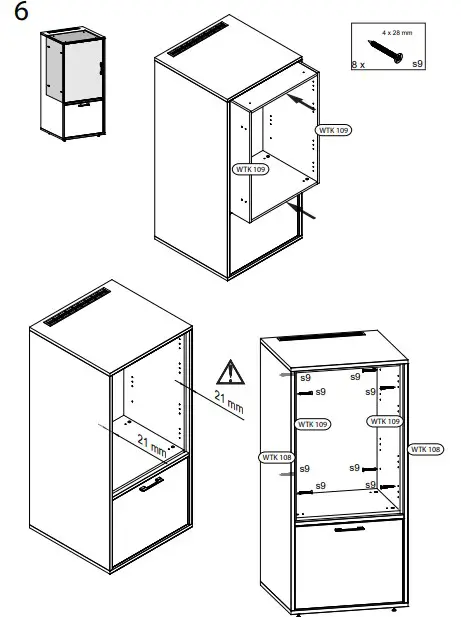 6

4 x 28 mm
8 x
s9

WTK 109
WTK 109

21 mm
21 mm

s9
s9
s9
s9
WTK 109
WTK 109
WTK 108
WTK 108
s9
s9
s9
s9