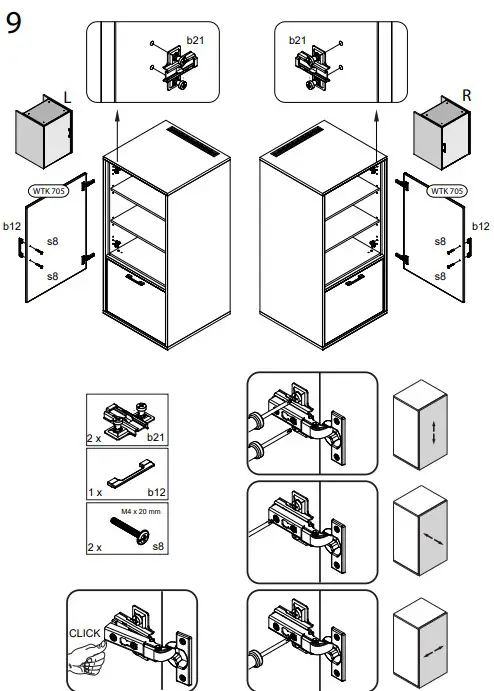 9

b21

b21

L

R

WTK 705

WTK 705

b12

b12

s8

s8

s8

s8

2 x b21

1 x b12

M4 x 20 mm

2 x s8

CLICK