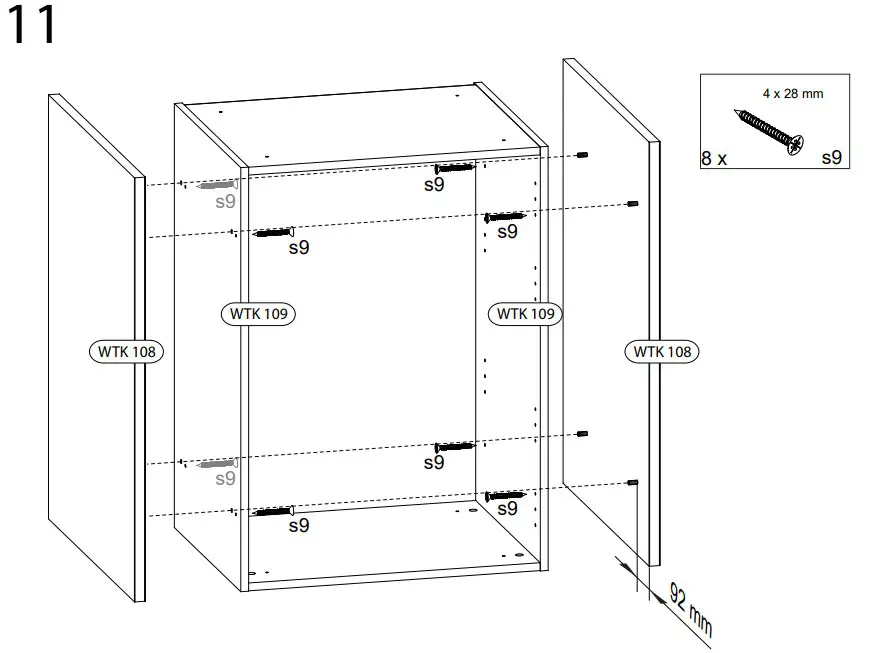 11

4 x 28 mm
8 x
s9

s9
s9
s9
s9
WTK 108
WTK 109
WTK 109
WTK 108
s9
s9
s9
s9
92 mm