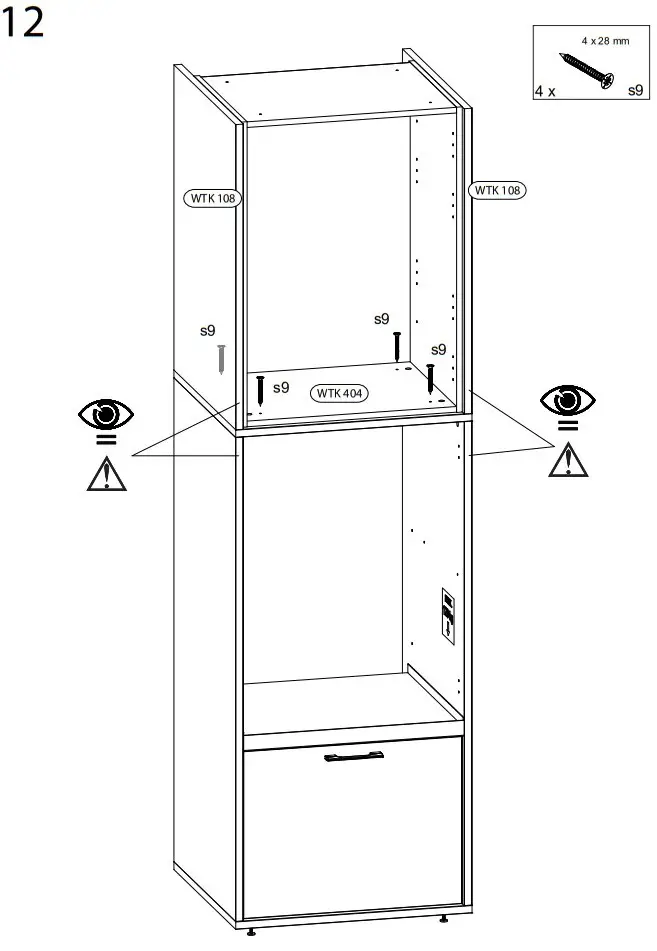 12

4 x 28 mm
4 x
s9

WTK 108

WTK 108

s9

s9

s9

s9

WTK 404