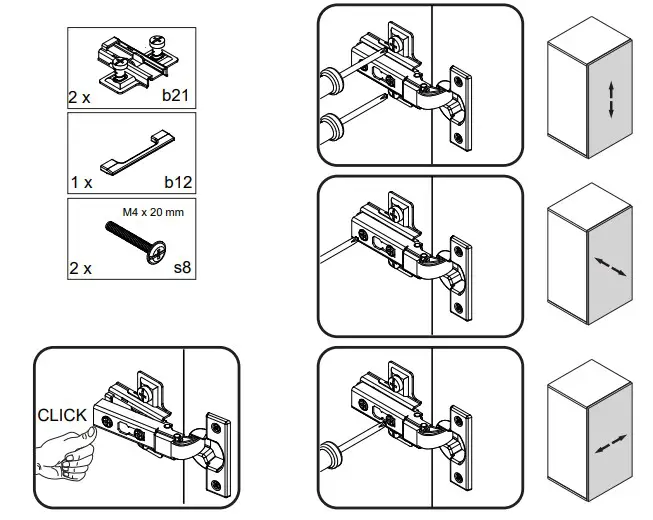 2 x b21

1 x b12

M4 x 20 mm

2 x s8

CLICK