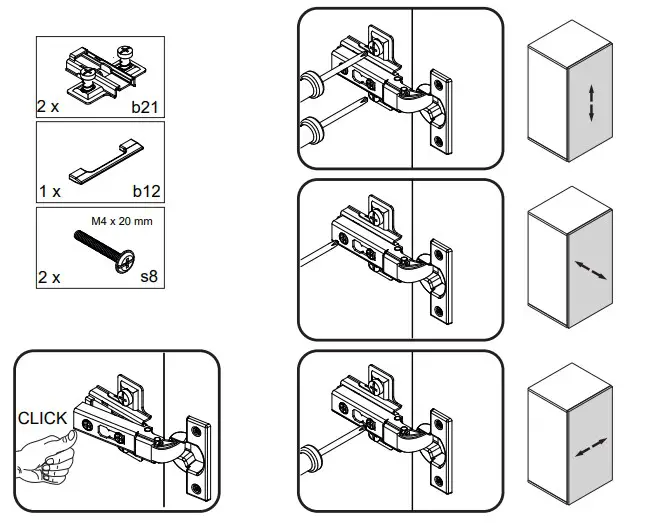 2 x b21

1 x b12

M4 x 20 mm

2 x s8

CLICK