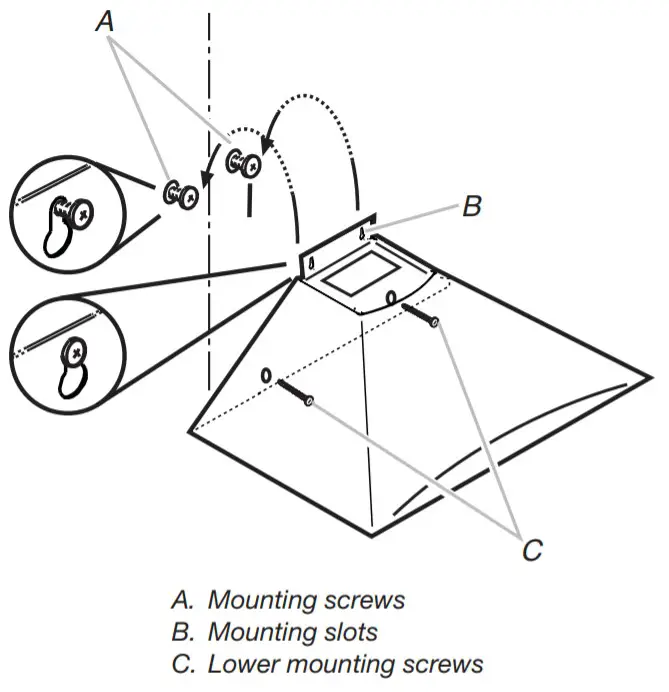 A

B

C

A. Mounting screws
B. Mounting slots
C. Lower mounting screws