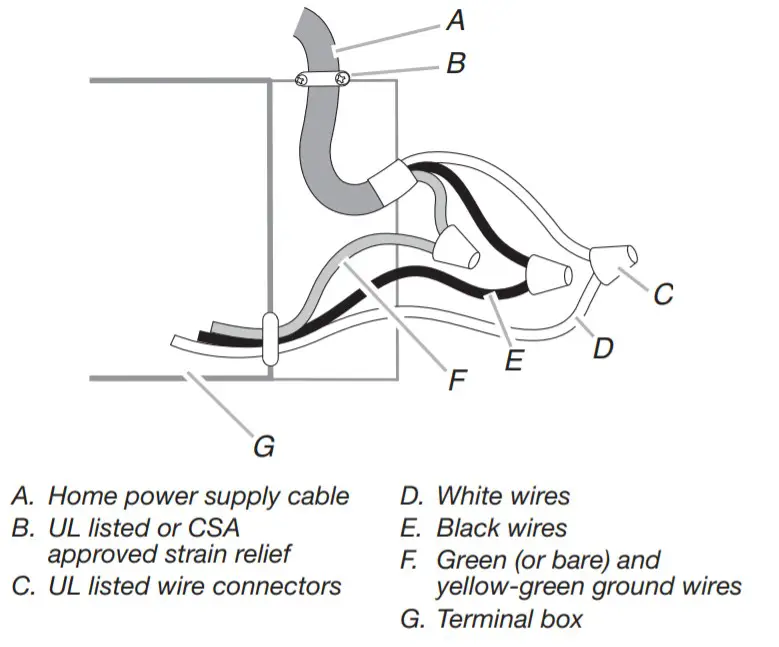 A
B
C
D
E
F
G

A. Home power supply cable
B. UL listed or CSA approved strain relief
C. UL listed wire connectors

D. White wires
E. Black wires
F. Green (or bare) and yellow-green ground wires
G. Terminal box