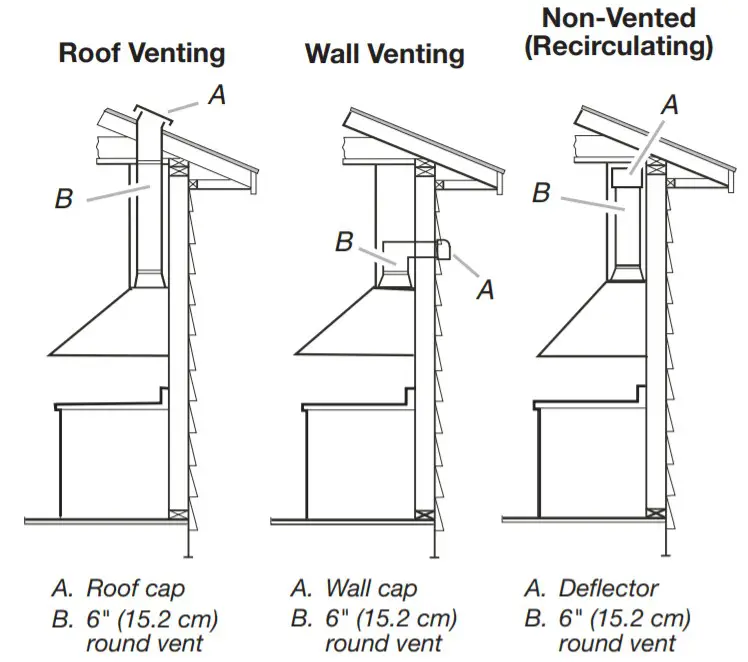 Roof Venting

A

B

A. Roof cap
B. 6" (15.2 cm) round vent

Wall Venting

B

A

A. Wall cap
B. 6" (15.2 cm) round vent

Non-Vented (Recirculating)

A

B

A. Deflector
B. 6" (15.2 cm) round vent