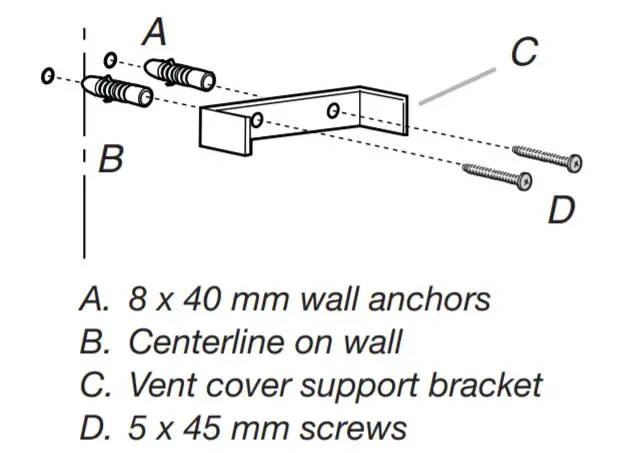 A
C
B
D

A. 8 x 40 mm wall anchors
B. Centerline on wall
C. Vent cover support bracket
D. 5 x 45 mm screws