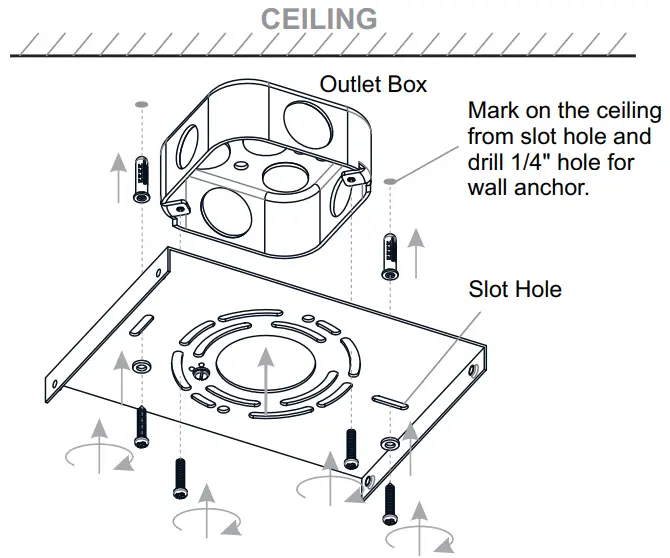 CEILING

Outlet Box

Mark on the ceiling from slot hole and drill 1/4" hole for wall anchor.

Slot Hole