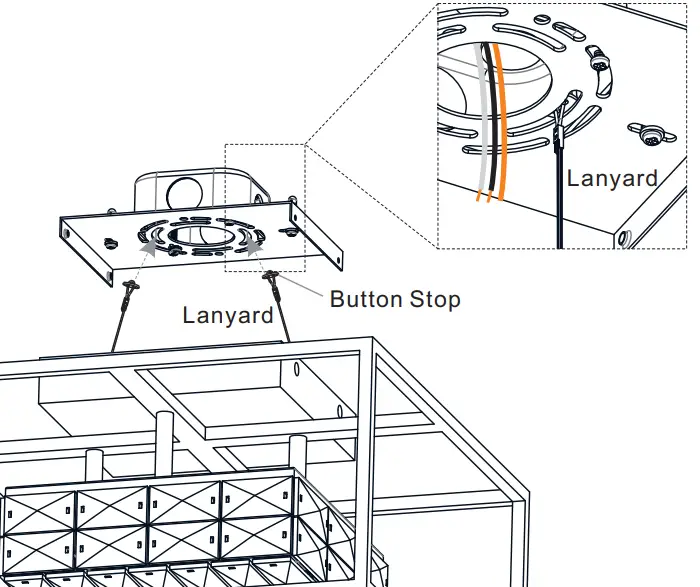 Lanyard

Button Stop

Lanyard