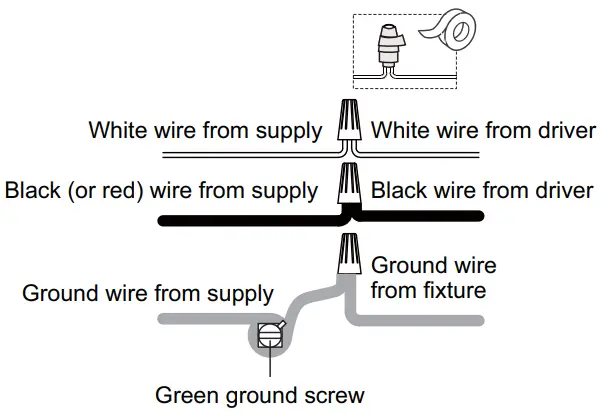 White wire from supply

White wire from driver

Black (or red) wire from supply

Black wire from driver

Ground wire from supply

Ground wire from fixture

Green ground screw