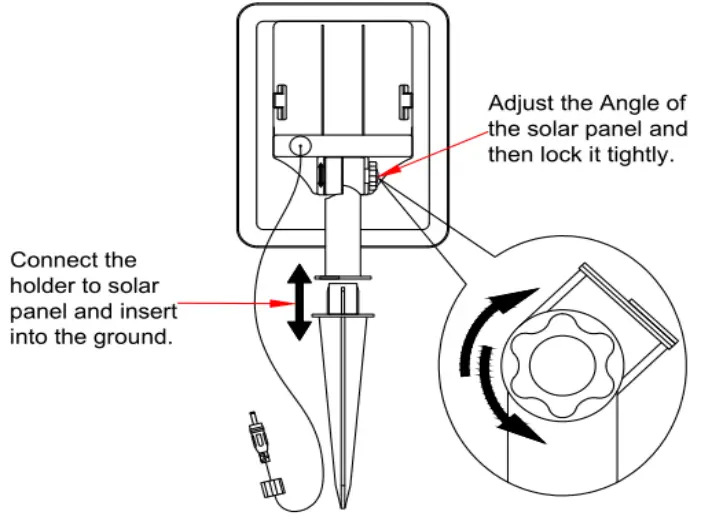 Adjust the Angle of the solar panel and then lock it tightly.

Connect the holder to solar panel and insert into the ground.