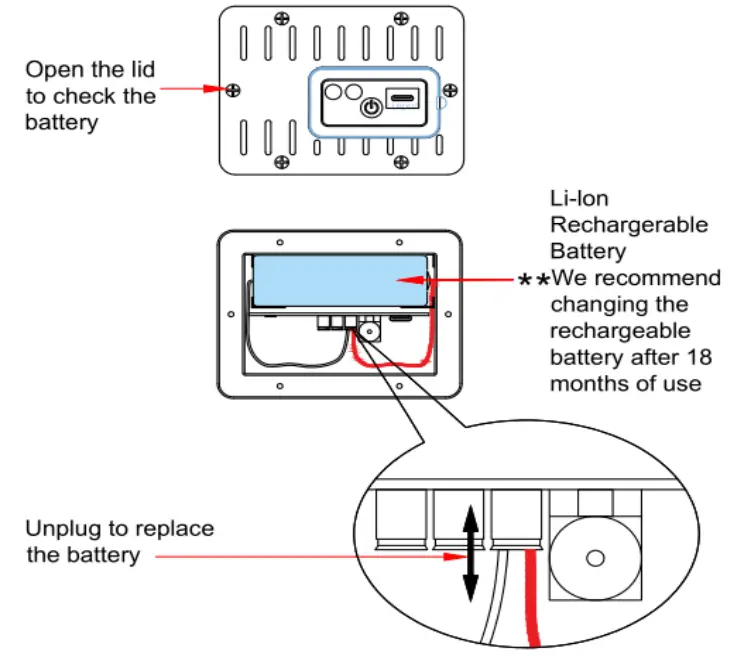 Open the lid to check the battery

Li-Ion Rechargerable Battery
**We recommend changing the rechargeable battery after 18 months of use

Unplug to replace the battery