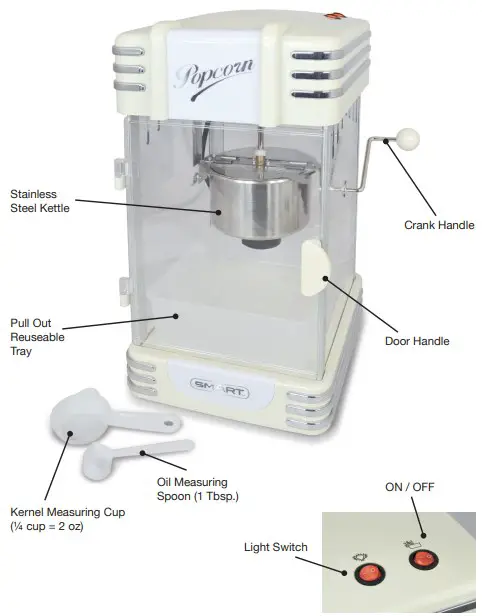 Popcorn

Stainless Steel Kettle

Crank Handle

Pull Out Reuseable Tray

Door Handle

SMART

Oil Measuring Spoon (1 Tbsp.)

Kernel Measuring Cup (¼ cup = 2 oz)

ON / OFF

Light Switch