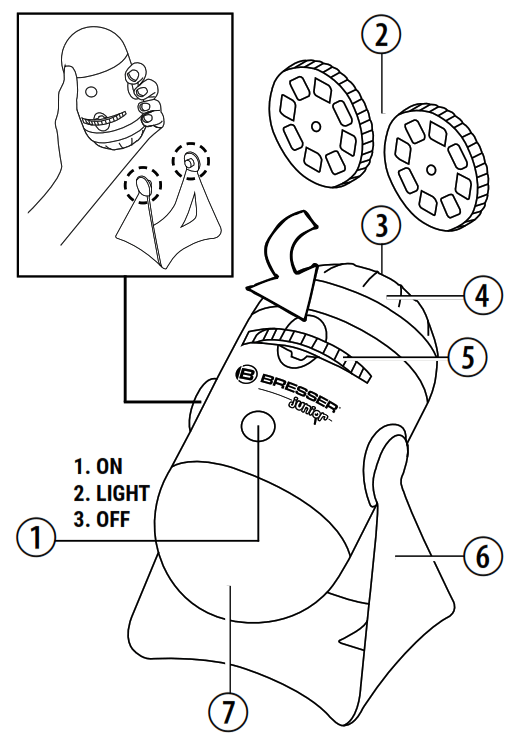 2
3
4
5
BRESSER
junior
1. ON
2. LIGHT
3. OFF
1
6
7