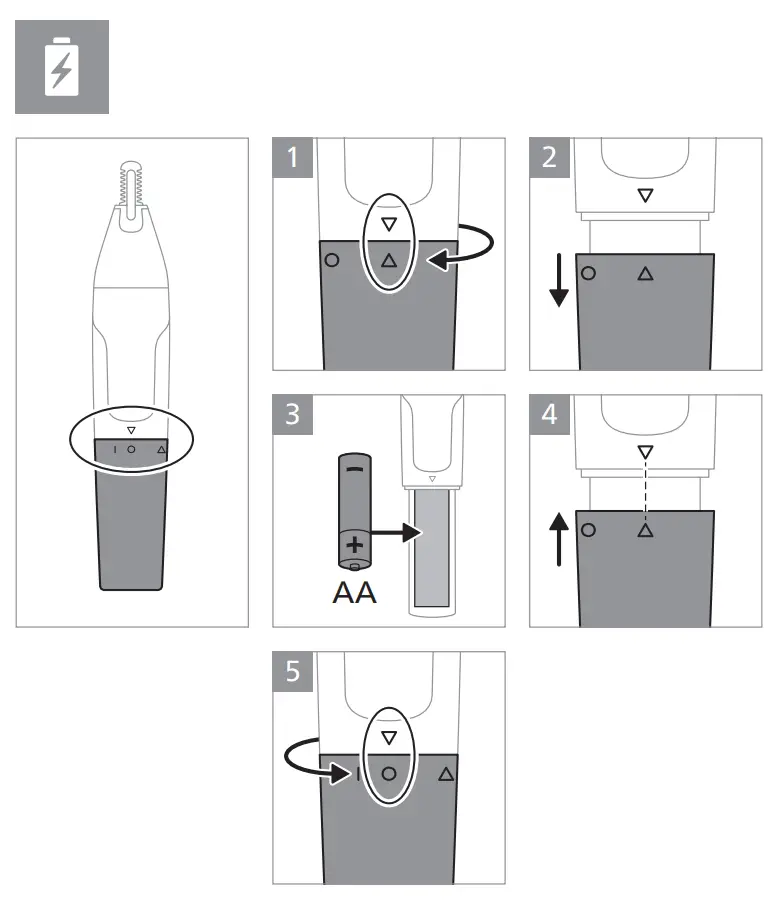 1

2

3

AA

4

5